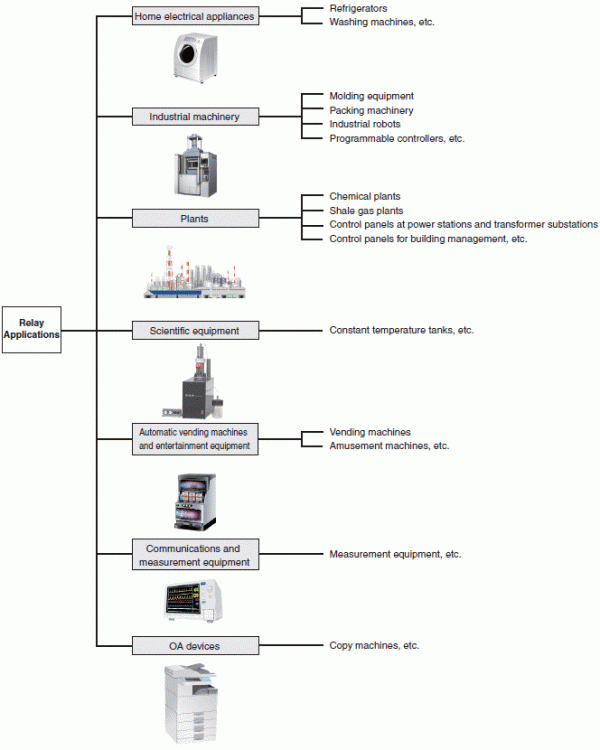 Relay Applications

Home electrical appliances
Refrigerators
Washing machines, etc.

Industrial machinery
Molding equipment
Packing machinery
Industrial robots
Programmable controllers, etc.

Plants
Chemical plants
Shale gas plants
Control panels at power stations and transformer substations
Control panels for building management, etc.

Scientific equipment
Constant temperature tanks, etc.

Automatic vending machines and entertainment equipment
Vending machines
Amusement machines, etc.

Communications and measurement equipment
Measurement equipment, etc.

OA devices
Copy machines, etc.